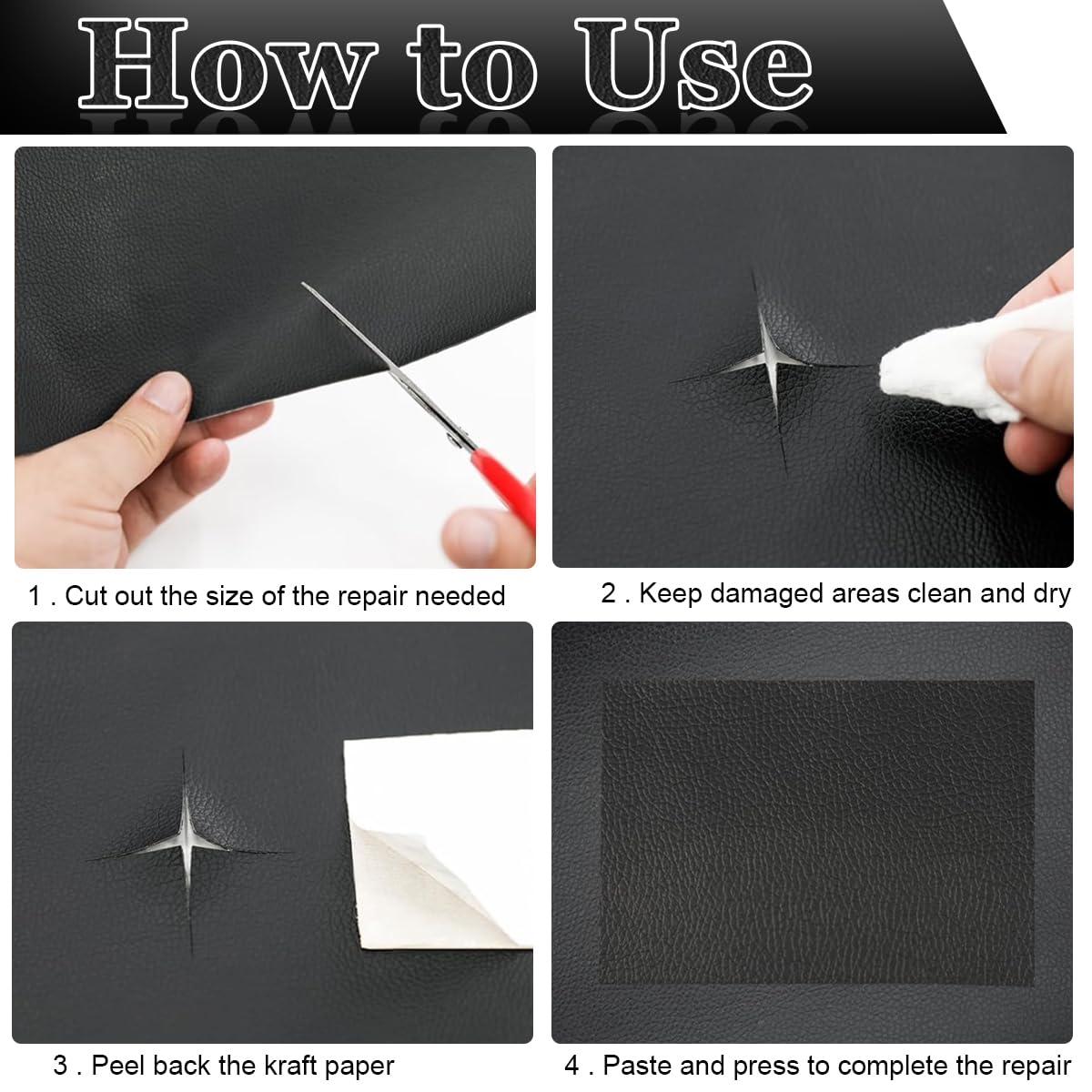 How to Use

1 . Cut out the size of the repair needed

2 . Keep damaged areas clean and dry

3 . Peel back the kraft paper

4 . Paste and press to complete the repair